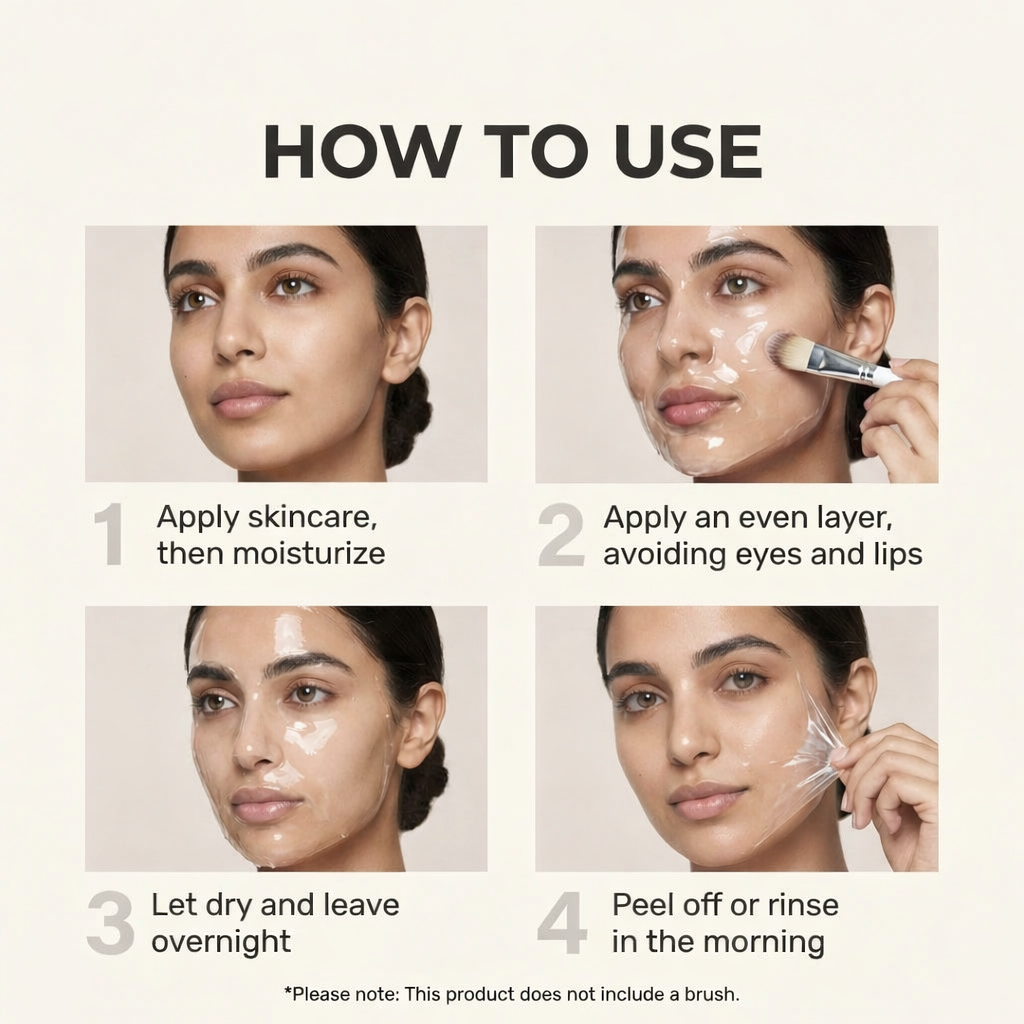 HOW TO USE

1 Apply skincare, then moisturize

2 Apply an even layer, avoiding eyes and lips

3 Let dry and leave overnight

4 Peel off or rinse in the morning

*Please note: This product does not include a brush.