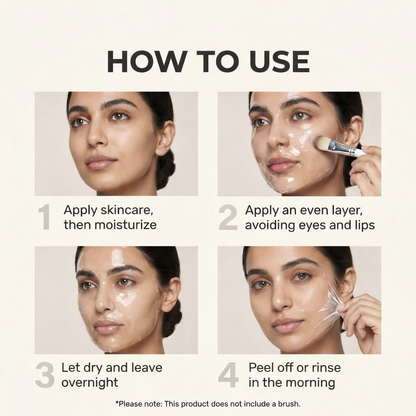 HOW TO USE

1 Apply skincare, then moisturize

2 Apply an even layer, avoiding eyes and lips

3 Let dry and leave overnight

4 Peel off or rinse in the morning

*Please note: This product does not include a brush.